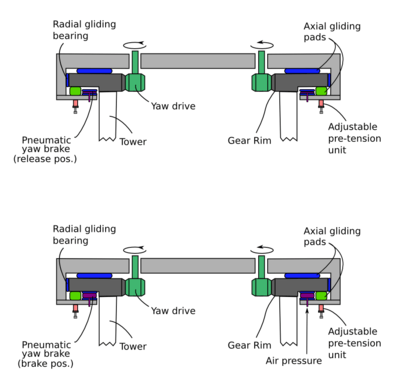 Radial gliding bearing

Axial gliding pads

Yaw drive

Pneumatic yaw brake (release pos.)

Tower

Gear Rim

Adjustable pre-tension unit

Radial gliding bearing

Axial gliding pads

Yaw drive

Pneumatic yaw brake (brake pos.)

Tower

Gear Rim

Air pressure

Adjustable pre-tension unit