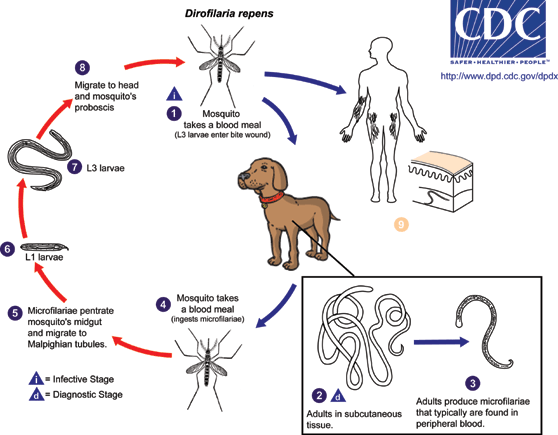 Dirofilaria repens

CDC
SAFER • HEALTHIER • PEOPLE™

http://www.dpd.cdc.gov/dpdx

8 Migrate to head and mosquito's proboscis

i

1 Mosquito takes a blood meal (L3 larvae enter bite wound)

7 L3 larvae

9

6 L1 larvae

5 Microfilariae pentrate mosquito's midgut and migrate to Malpighian tubules.

4 Mosquito takes a blood meal (ingests microfilariae)

i = Infective Stage

d = Diagnostic Stage

2 d Adults in subcutaneous tissue.

3 Adults produce microfilariae that typically are found in peripheral blood.