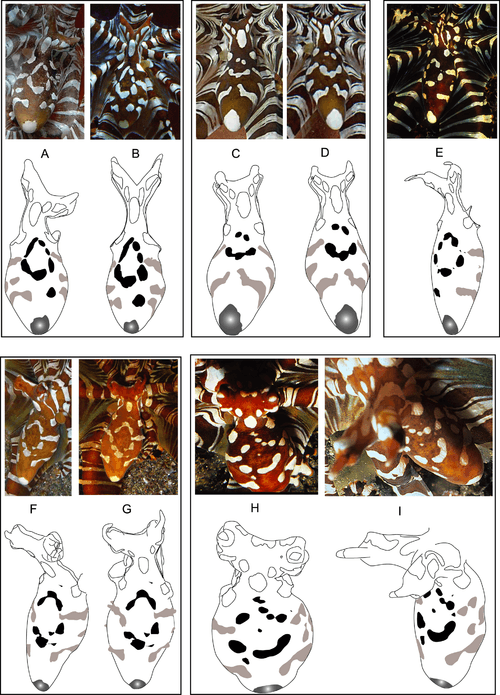 A B C D E

F G H I