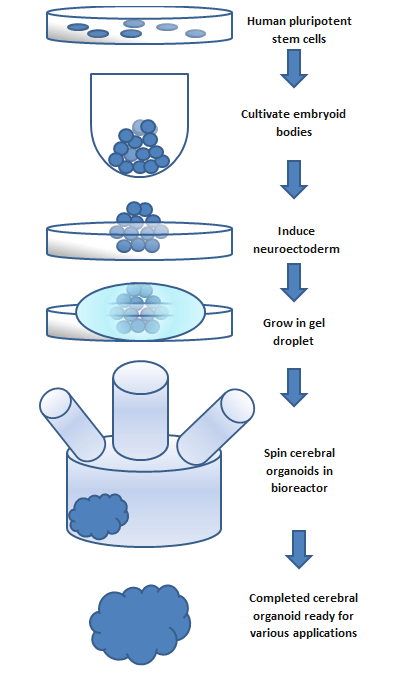 Human pluripotent stem cells

Cultivate embryoid bodies

Induce neuroectoderm

Grow in gel droplet

Spin cerebral organoids in bioreactor

Completed cerebral organoid ready for various applications