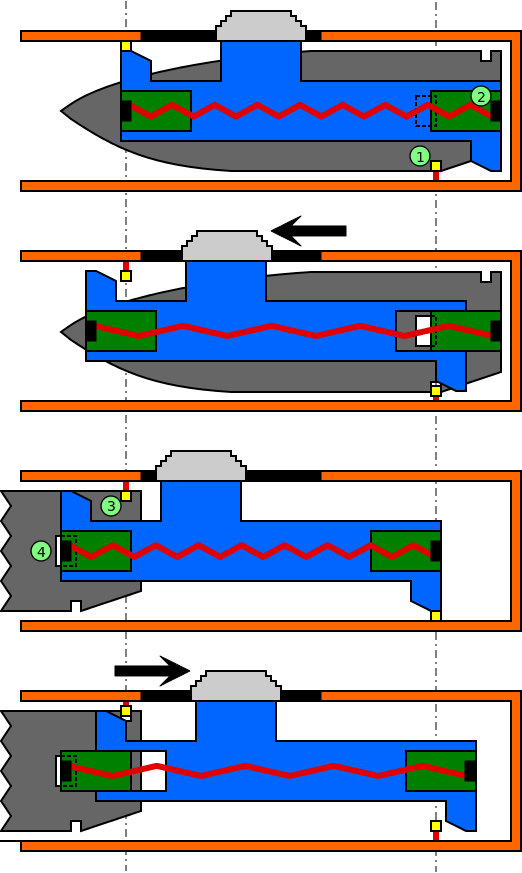 2
1
3
4