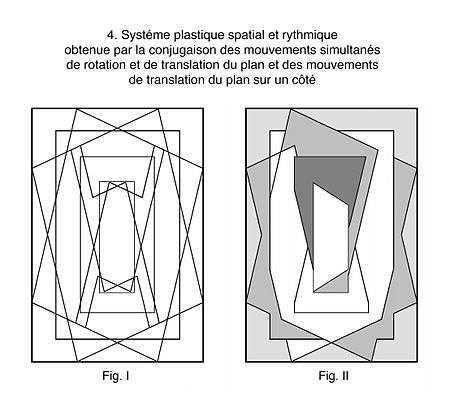 4. Systéme plastique spatial et rythmique
obtenue par la conjugaison des mouvements simultanés
de rotation et de translation du plan et des mouvements
de translation du plan sur un côté

Fig. I

Fig. II